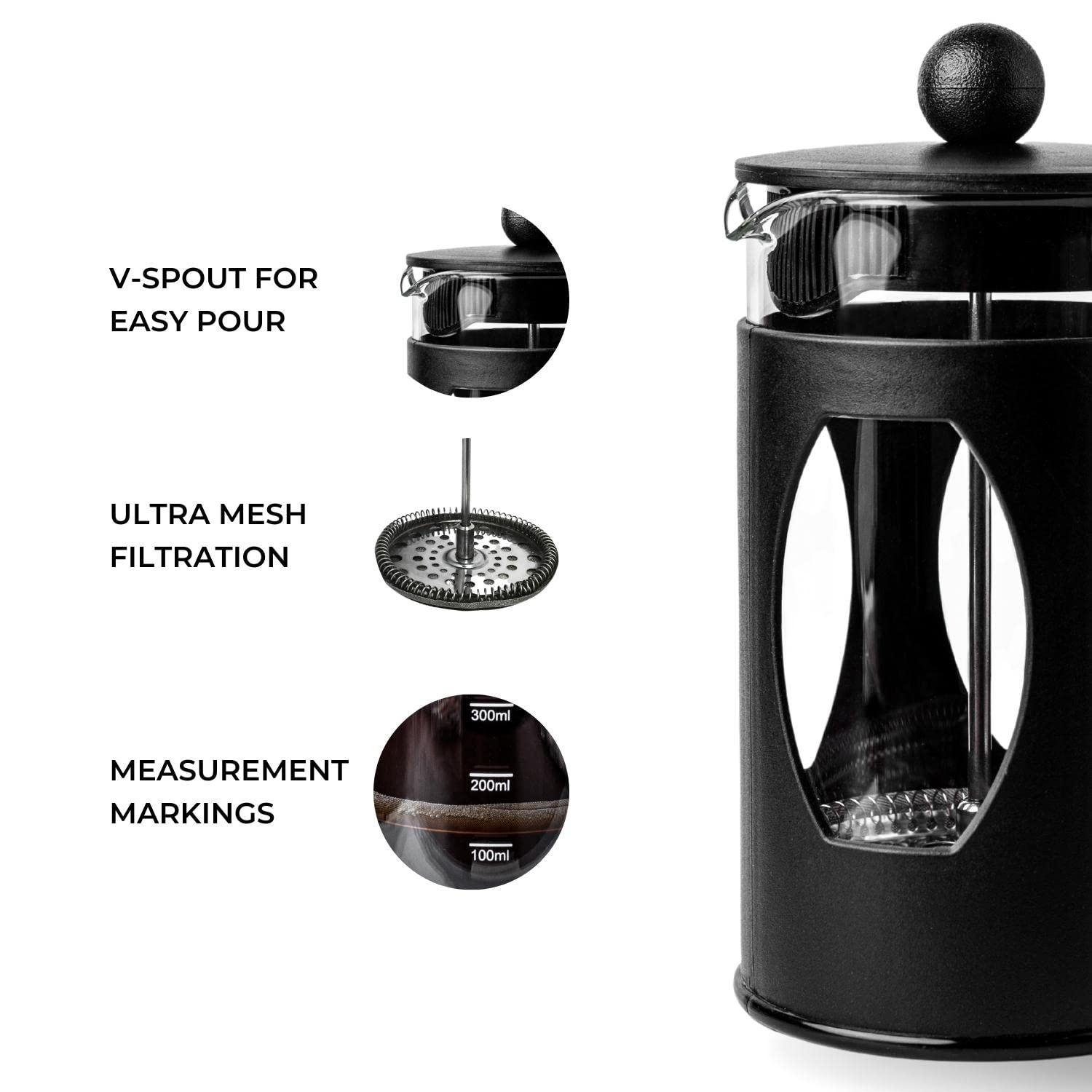 V-SPOUT FOR EASY POUR

ULTRA MESH FILTRATION

MEASUREMENT MARKINGS

300ml

200ml

100ml