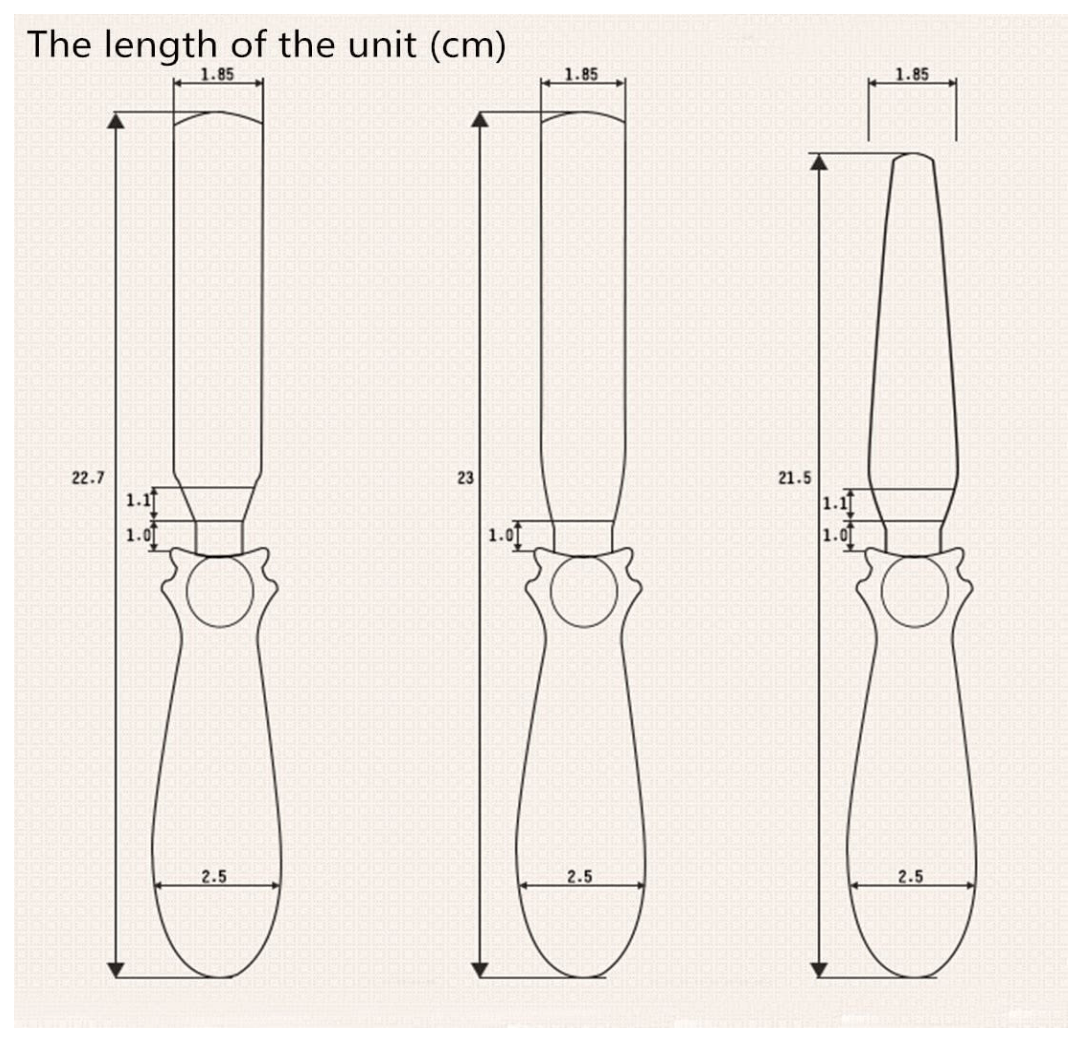 The length of the unit (cm)

1.85
22.7
1.1
1.0
2.5

1.85
23
1.0
2.5

1.85
21.5
1.1
1.0
2.5